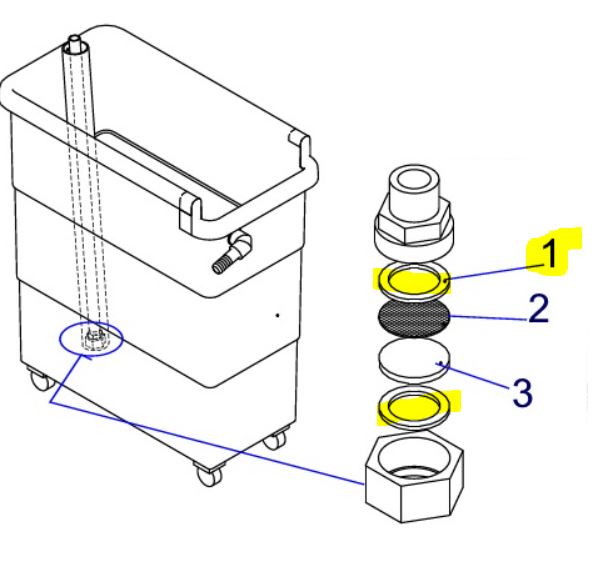 1
2
3