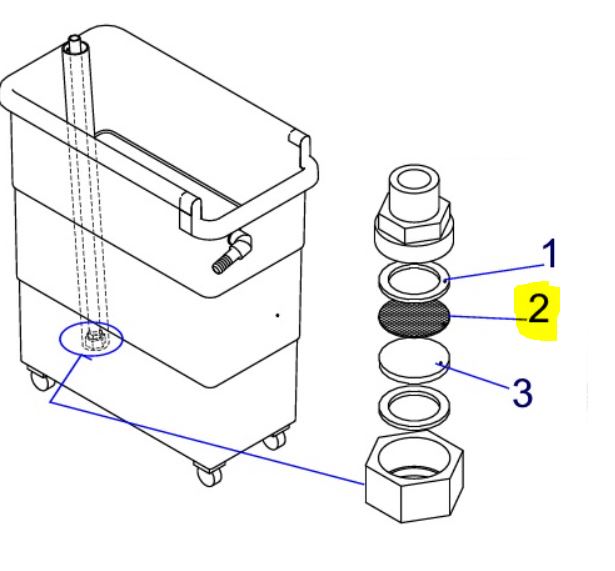 1
2
3