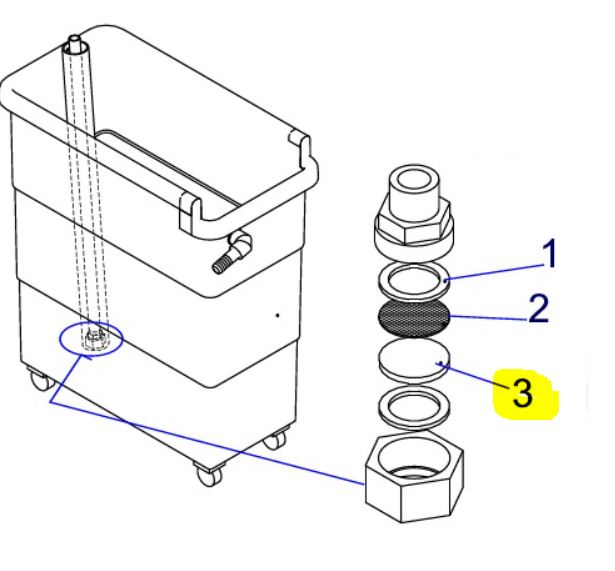 1
2
3